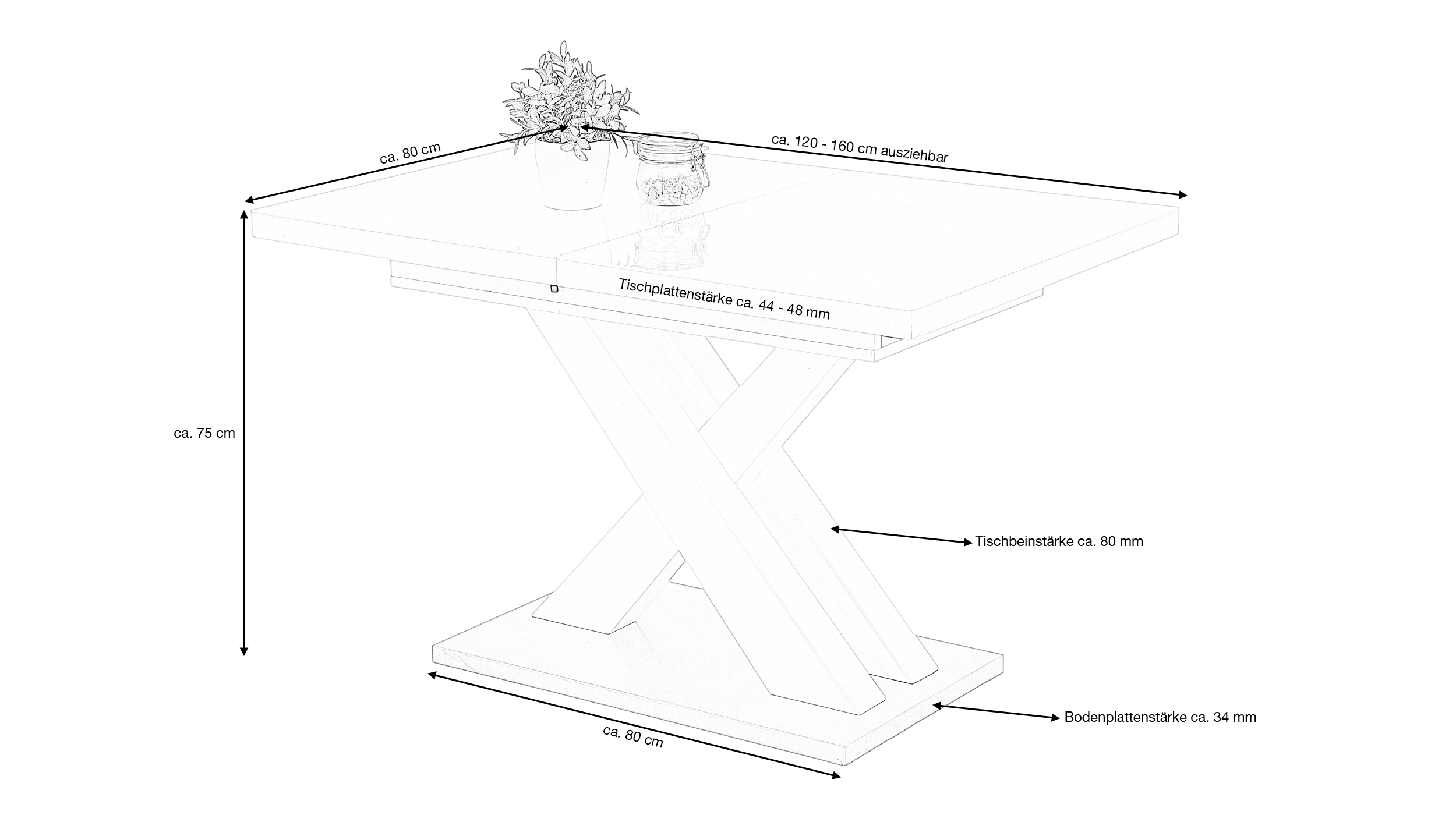 ca. 80 cm

ca. 120 - 160 cm ausziehbar

Tischplattenstärke ca. 44 - 48 mm

ca. 75 cm

Tischbeinstärke ca. 80 mm

Bodenplattenstärke ca. 34 mm

ca. 80 cm