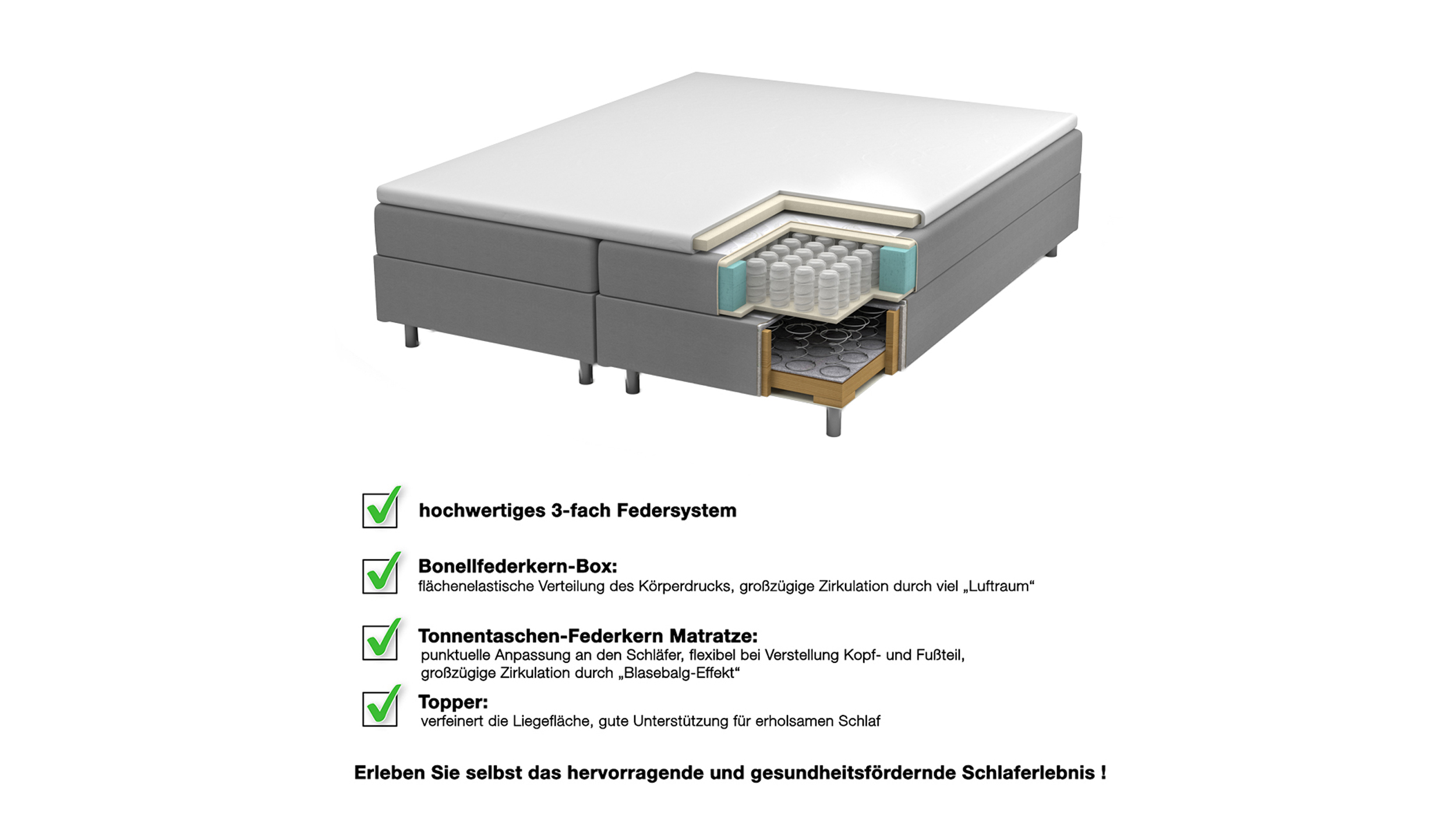 hochwertiges 3-fach Federsystem

Bonellfederkern-Box:
flächenelastische Verteilung des Körperdrucks, großzügige Zirkulation durch viel „Luftraum“

Tonnentaschen-Federkern Matratze:
punktuelle Anpassung an den Schläfer, flexibel bei Verstellung Kopf- und Fußteil, großzügige Zirkulation durch „Blasebalg-Effekt“

Topper:
verfeinert die Liegefläche, gute Unterstützung für erholsamen Schlaf

Erleben Sie selbst das hervorragende und gesundheitsfördernde Schlaferlebnis !