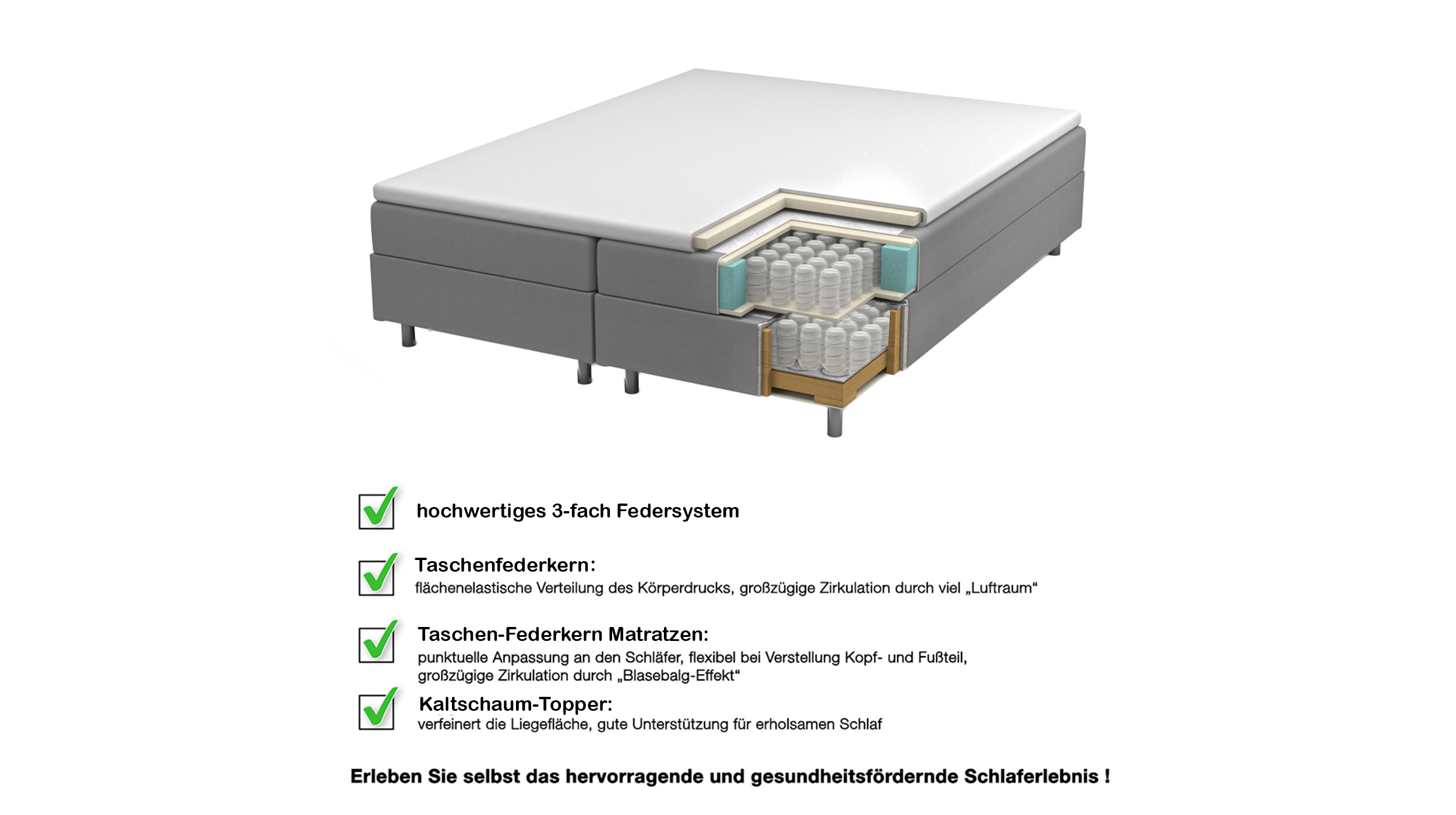 hochwertiges 3-fach Federsystem

Taschenfederkern:
flächenelastische Verteilung des Körperdrucks, großzügige Zirkulation durch viel „Luftraum“

Taschen-Federkern Matratzen:
punktuelle Anpassung an den Schläfer, flexibel bei Verstellung Kopf- und Fußteil, großzügige Zirkulation durch „Blasebalg-Effekt“

Kaltschaum-Topper:
verfeinert die Liegefläche, gute Unterstützung für erholsamen Schlaf

Erleben Sie selbst das hervorragende und gesundheitsfördernde Schlaferlebnis !