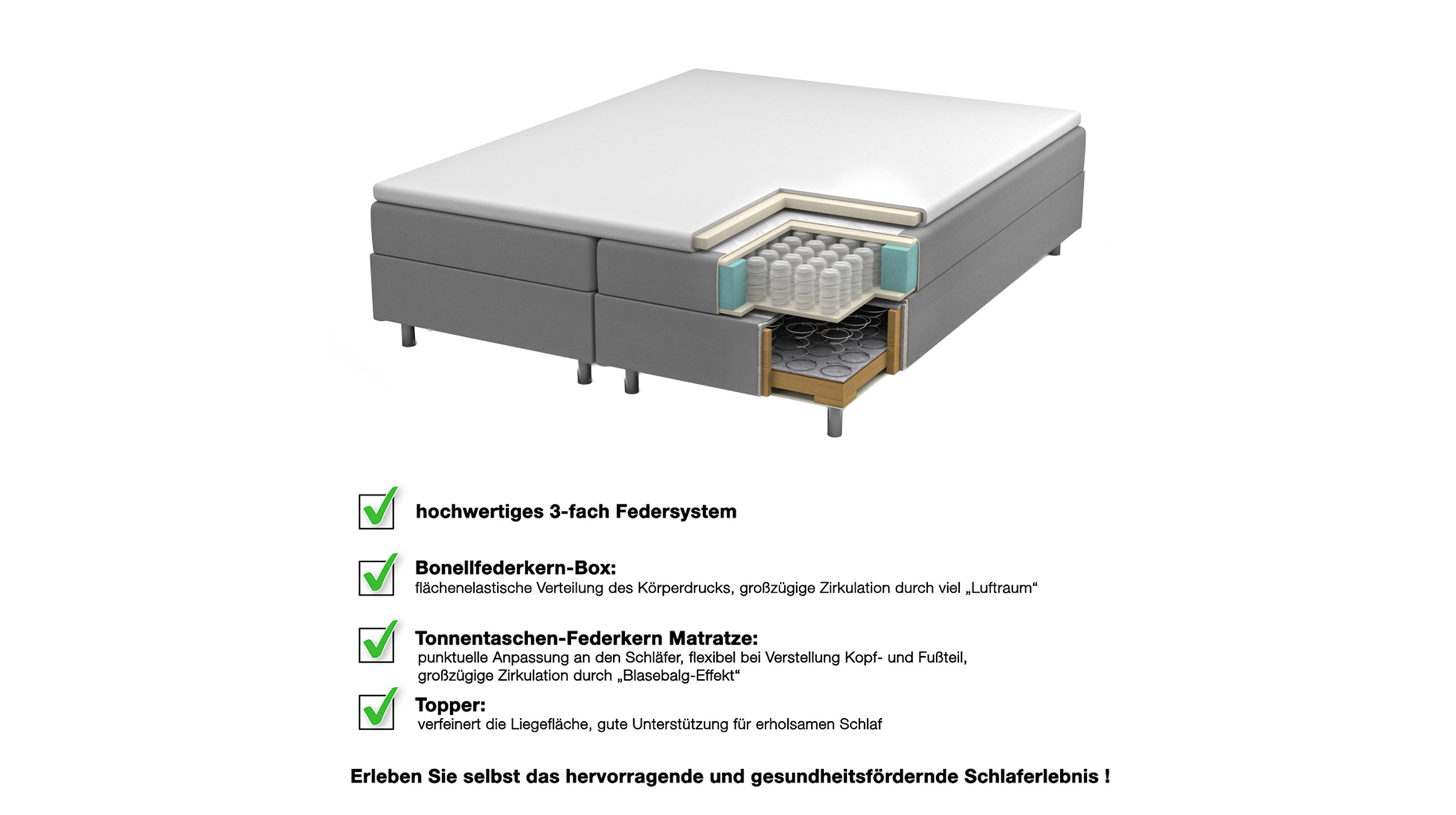 hochwertiges 3-fach Federsystem

Bonellfederkern-Box:
flächenelastische Verteilung des Körperdrucks, großzügige Zirkulation durch viel „Luftraum“

Tonnentaschen-Federkern Matratze:
punktuelle Anpassung an den Schläfer, flexibel bei Verstellung Kopf- und Fußteil, großzügige Zirkulation durch „Blasebalg-Effekt“

Topper:
verfeinert die Liegefläche, gute Unterstützung für erholsamen Schlaf

Erleben Sie selbst das hervorragende und gesundheitsfördernde Schlaferlebnis !